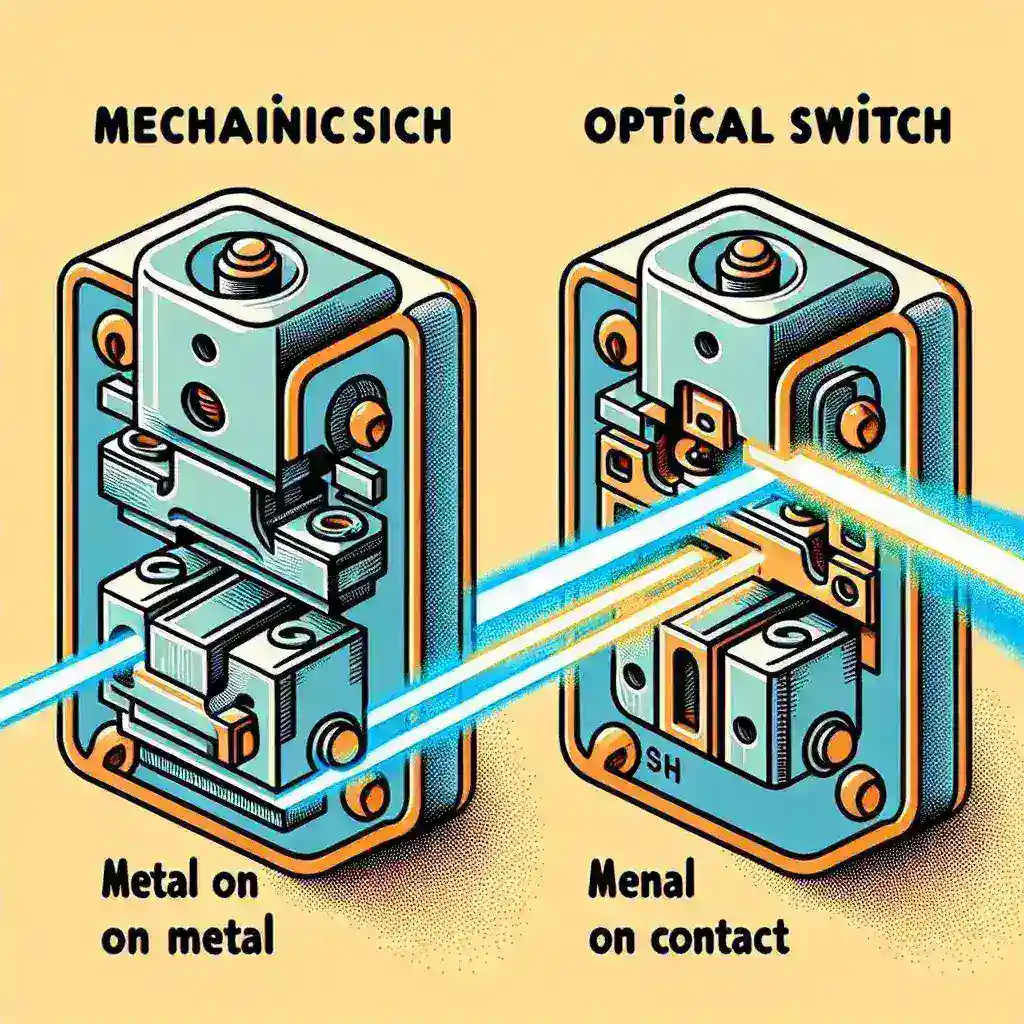 MECHAINICSICH

OPTICAL SWITCH

SH

Metal on
on metal

Menal
on contact